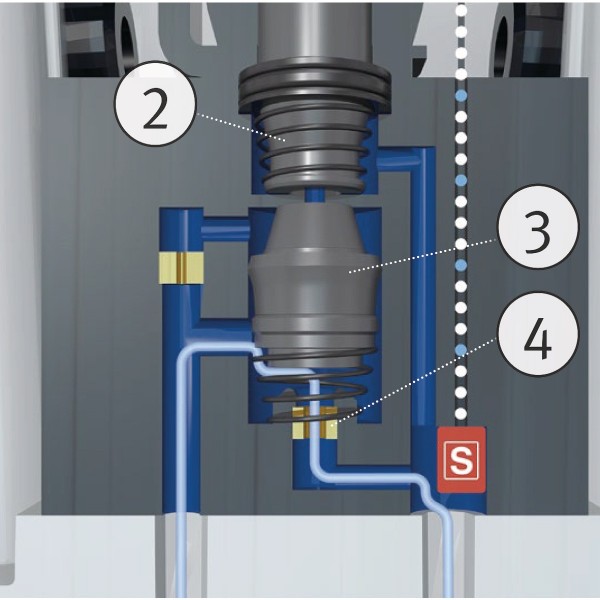 2
3
4
S