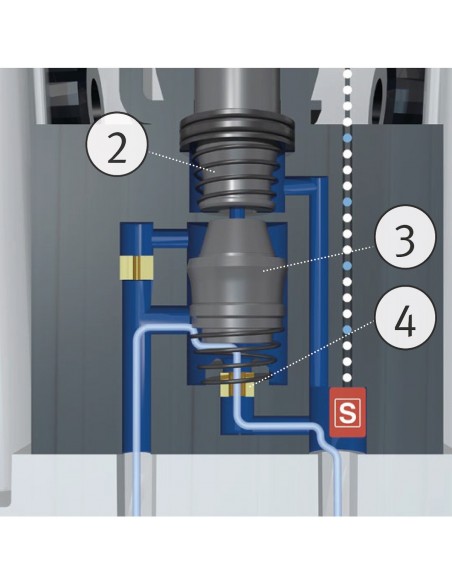 2

3

4

S